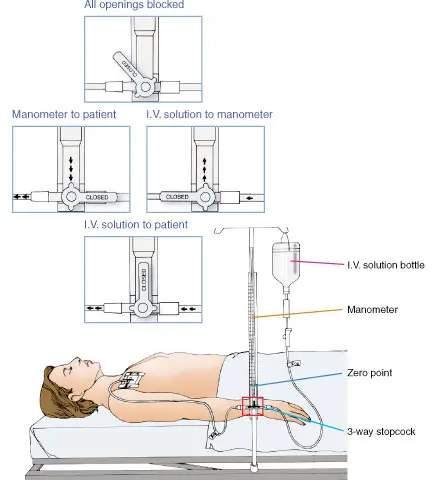 All openings blocked

CLOSED

Manometer to patient

CLOSED

I.V. solution to manometer

CLOSED

I.V. solution to patient

CLOSED

I.V. solution bottle

Manometer

Zero point

3-way stopcock